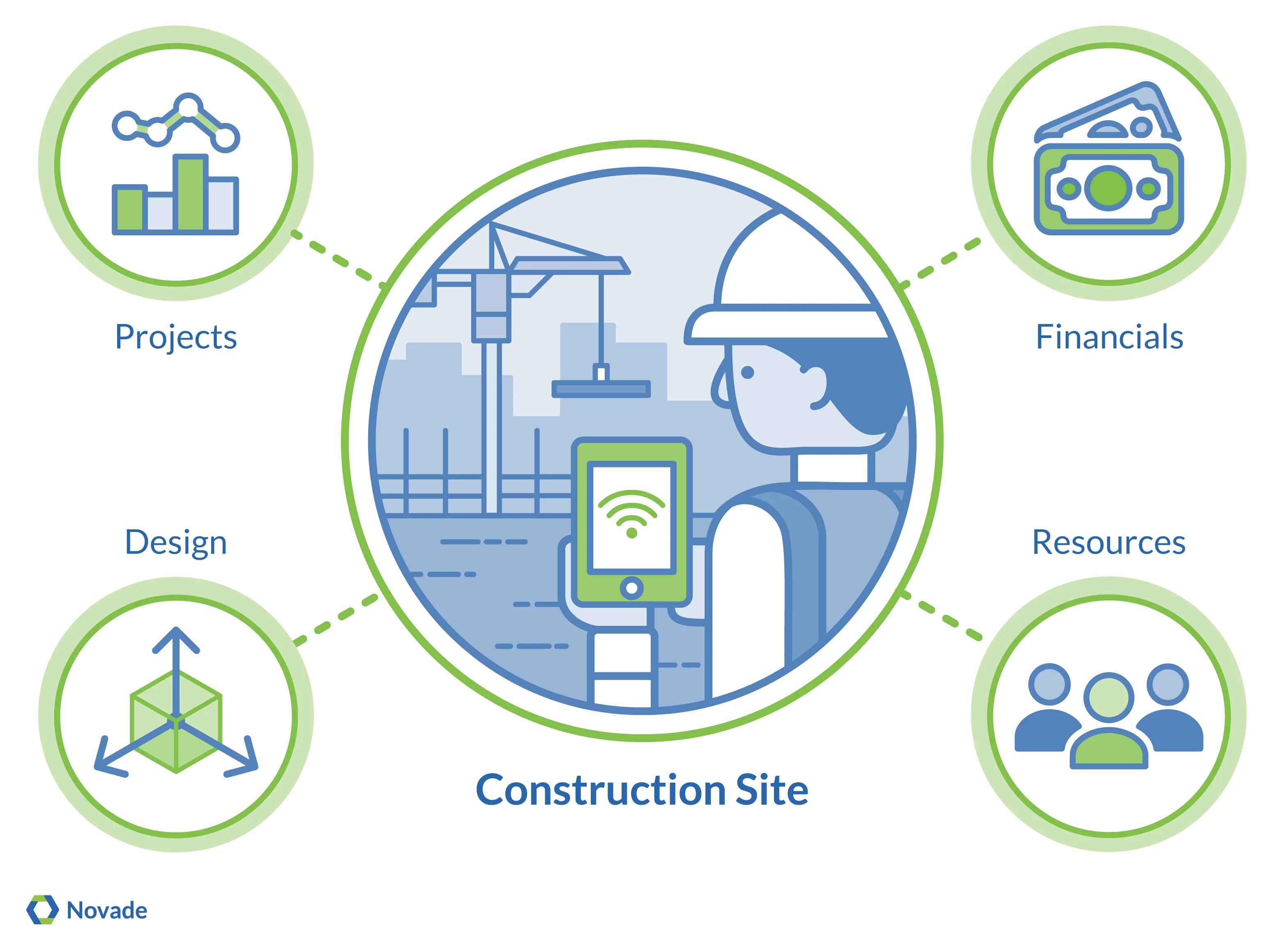 Projects

Financials

Design

Resources

Construction Site

Novade